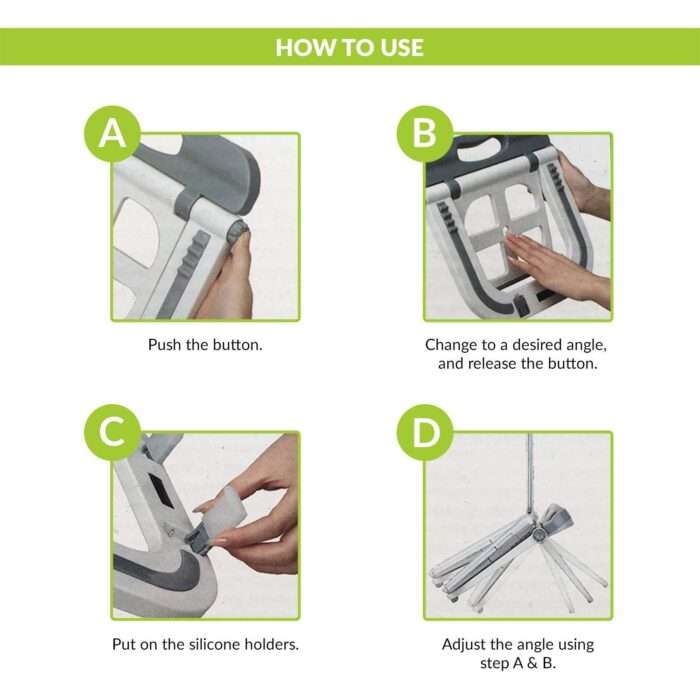 HOW TO USE

A

Push the button.

B

Change to a desired angle, and release the button.

C

Put on the silicone holders.

D

Adjust the angle using step A & B.